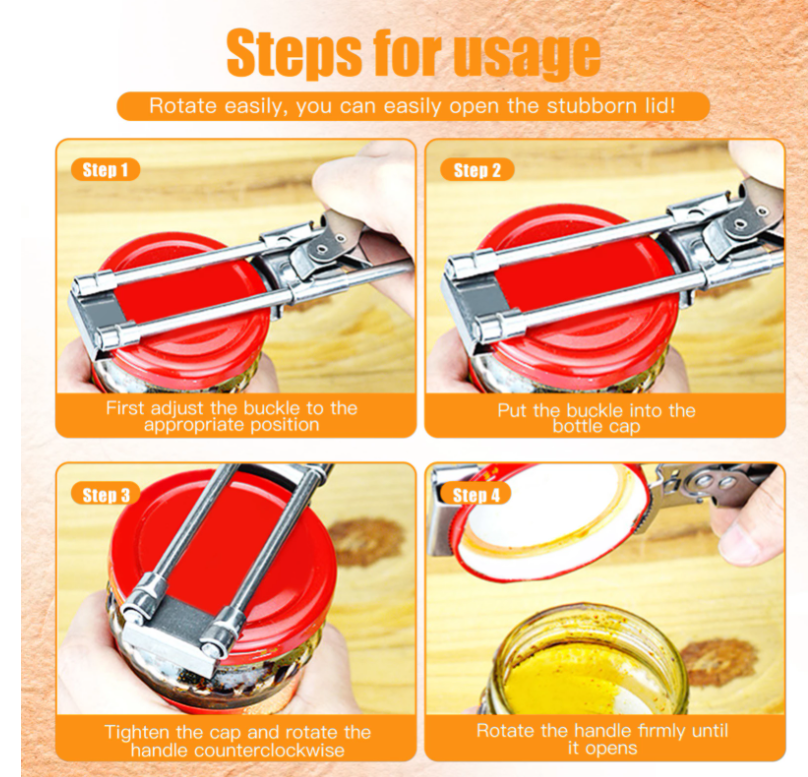 Steps for usage

Rotate easily, you can easily open the stubborn lid!

Step 1

First adjust the buckle to the appropriate position

Step 2

Put the buckle into the bottle cap

Step 3

Tighten the cap and rotate the handle counterclockwise

Step 4

Rotate the handle firmly until it opens