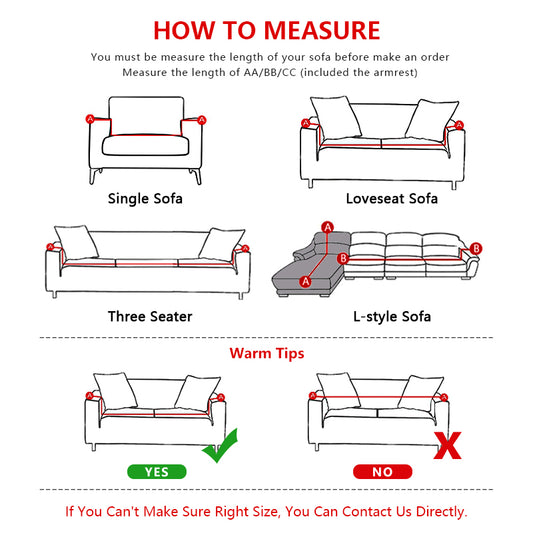 HOW TO MEASURE

You must be measure the length of your sofa before make an order
Measure the length of AA/BB/CC (included the armrest)

A A

Single Sofa

A A

Loveseat Sofa

A A

Three Seater

A B B A

L-style Sofa

Warm Tips

A A

YES

A A

NO

If You Can't Make Sure Right Size, You Can Contact Us Directly.