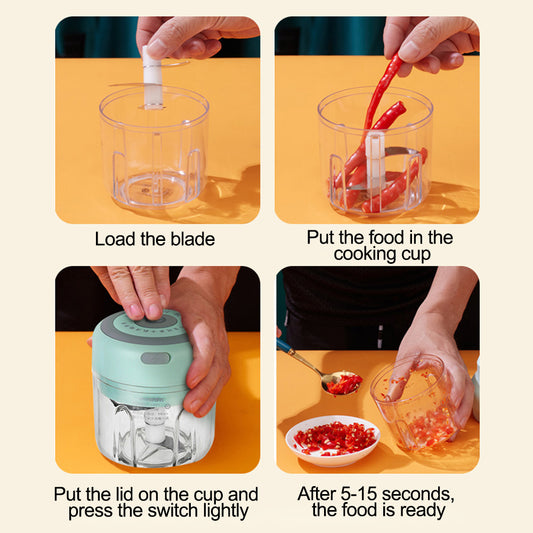 Load the blade

Put the food in the cooking cup

Put the lid on the cup and press the switch lightly

After 5-15 seconds, the food is ready