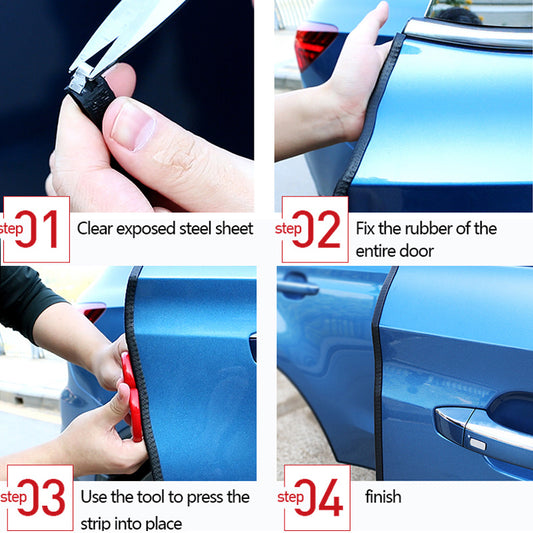 step 01 Clear exposed steel sheet

step 02 Fix the rubber of the entire door

step 03 Use the tool to press the strip into place

step 04 finish