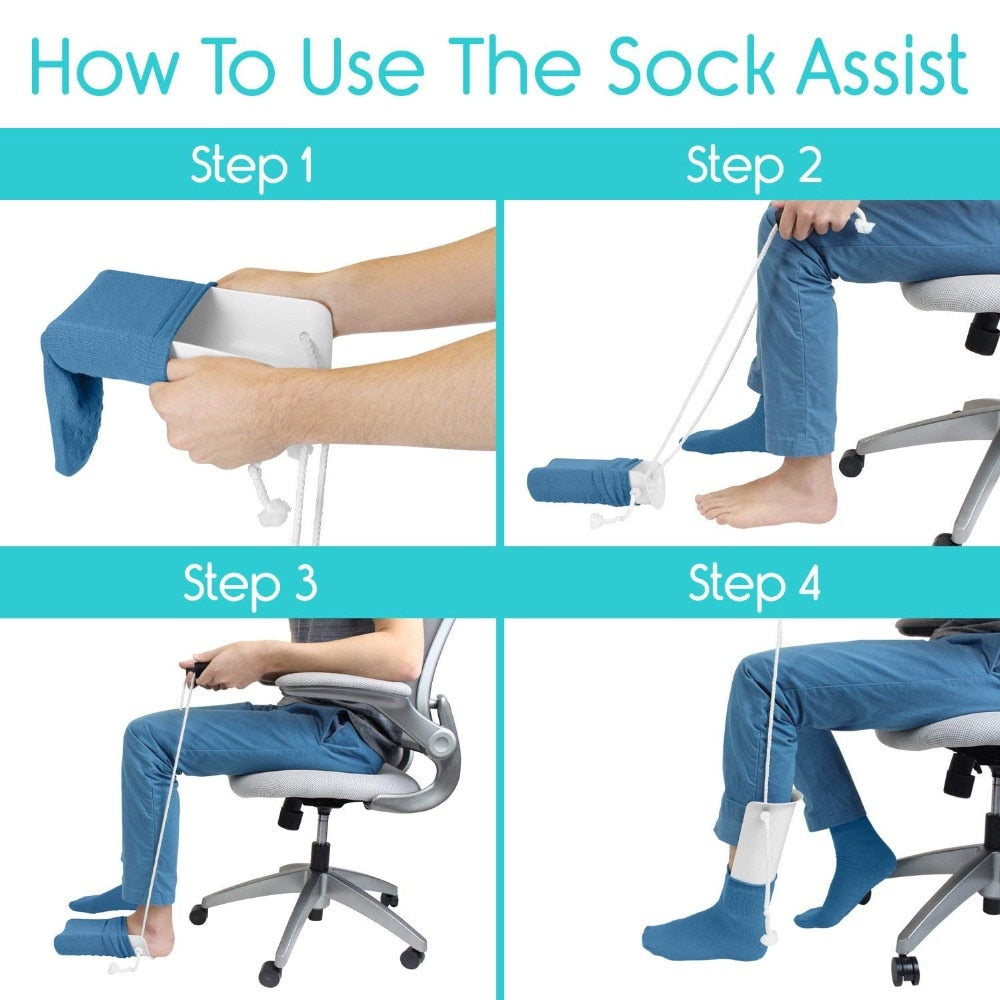 How To Use The Sock Assist

Step 1

Step 2

Step 3

Step 4