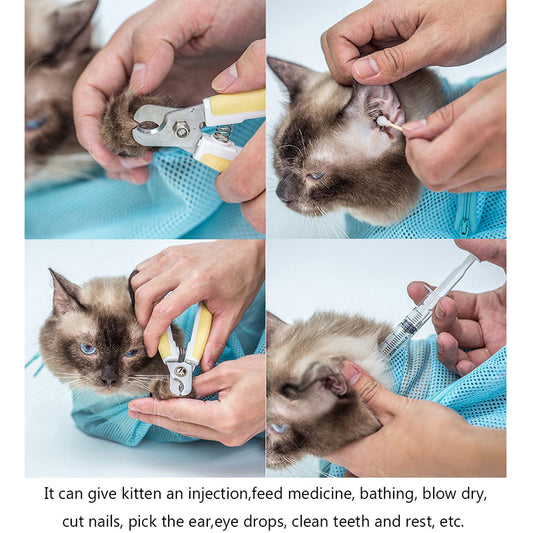 It can give kitten an injection,feed medicine, bathing, blow dry, cut nails, pick the ear,eye drops, clean teeth and rest, etc.