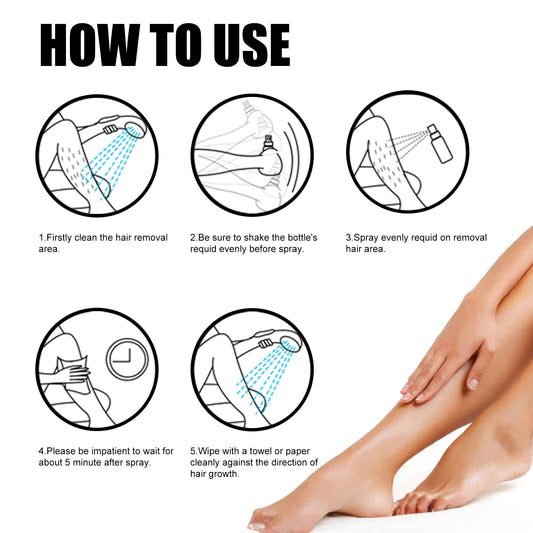 HOW TO USE

1.Firstly clean the hair removal area.

2.Be sure to shake the bottle's requid evenly before spray.

3.Spray evenly requid on removal hair area.

4.Please be impatient to wait for about 5 minute after spray.

5.Wipe with a towel or paper cleanly against the direction of hair growth.