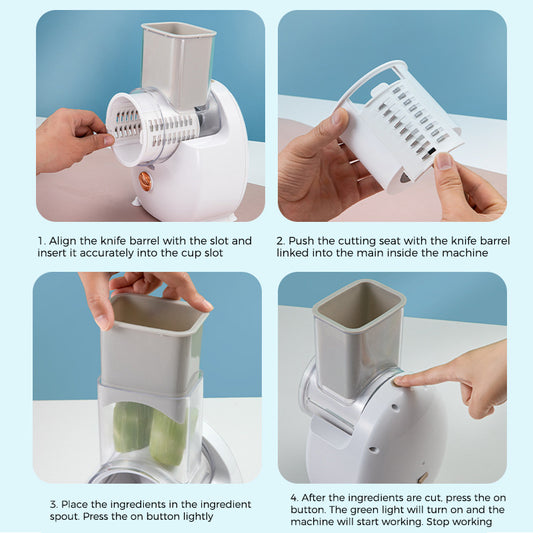 1. Align the knife barrel with the slot and insert it accurately into the cup slot

2. Push the cutting seat with the knife barrel linked into the main inside the machine

3. Place the ingredients in the ingredient spout. Press the on button lightly

4. After the ingredients are cut, press the on button. The green light will turn on and the machine will start working. Stop working