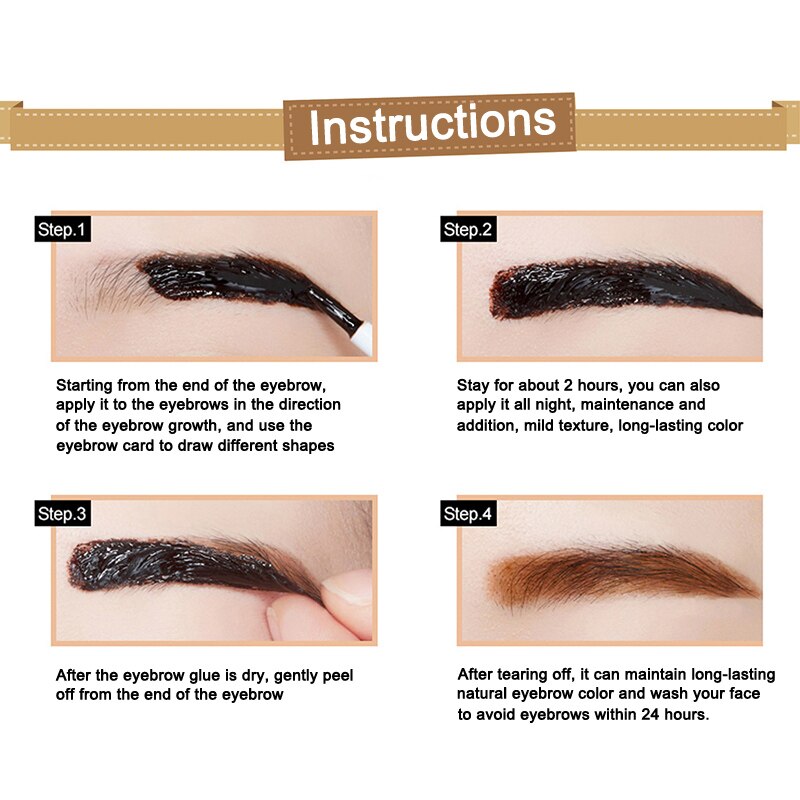 Instructions

Step.1

Starting from the end of the eyebrow, apply it to the eyebrows in the direction of the eyebrow growth, and use the eyebrow card to draw different shapes

Step.2

Stay for about 2 hours, you can also apply it all night, maintenance and addition, mild texture, long-lasting color

Step.3

After the eyebrow glue is dry, gently peel off from the end of the eyebrow

Step.4

After tearing off, it can maintain long-lasting natural eyebrow color and wash your face to avoid eyebrows within 24 hours.