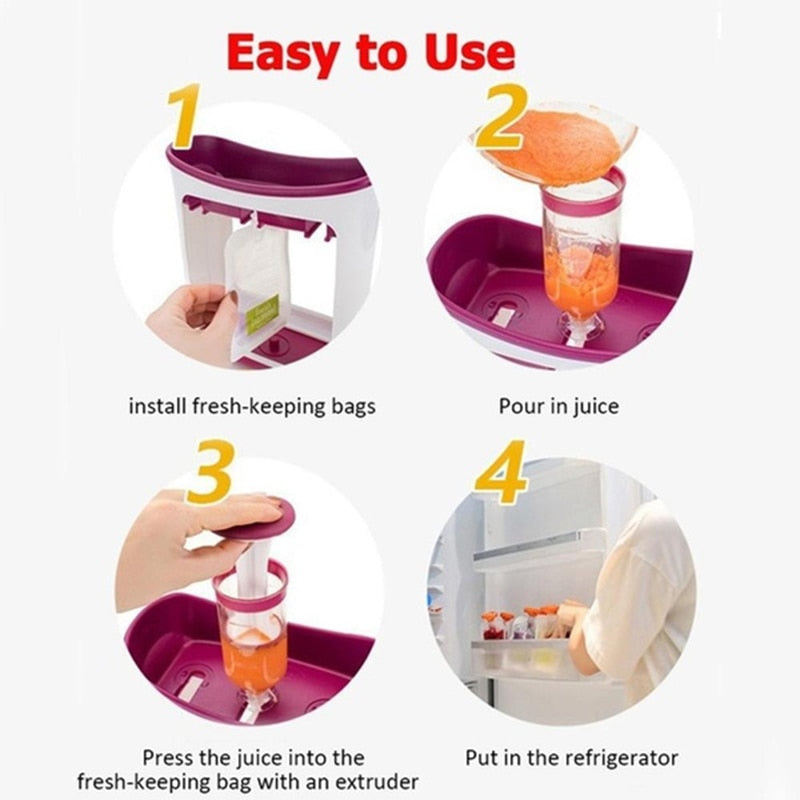 Easy to Use

1

install fresh-keeping bags

2

Pour in juice

3

Press the juice into the fresh-keeping bag with an extruder

4

Put in the refrigerator