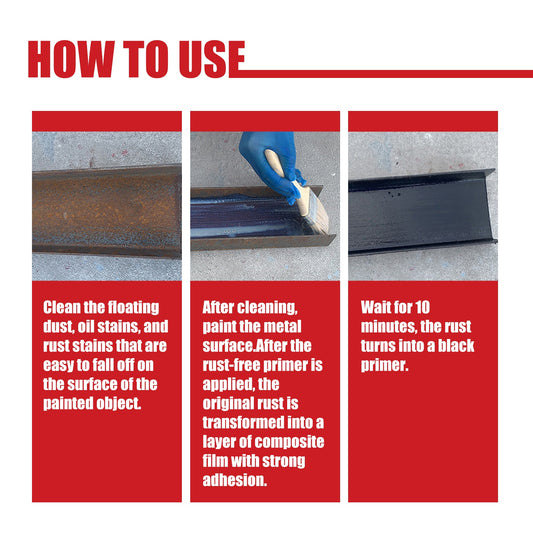 HOW TO USE

Clean the floating dust, oil stains, and rust stains that are easy to fall off on the surface of the painted object.

After cleaning, paint the metal surface.After the rust-free primer is applied, the original rust is transformed into a layer of composite film with strong adhesion.

Wait for 10 minutes, the rust turns into a black primer.