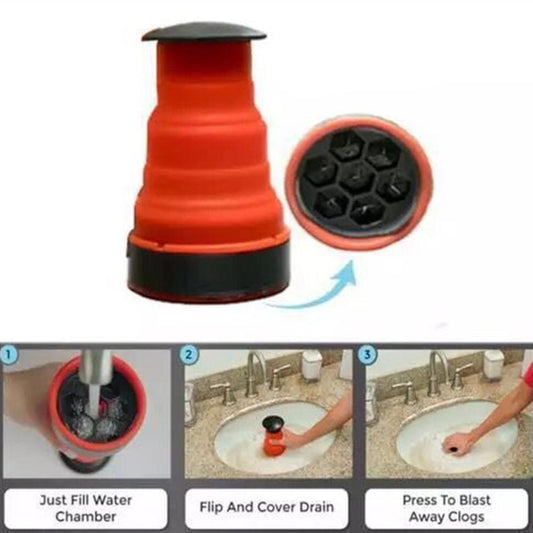 1

Just Fill Water Chamber

2

Flip And Cover Drain

3

Press To Blast Away Clogs