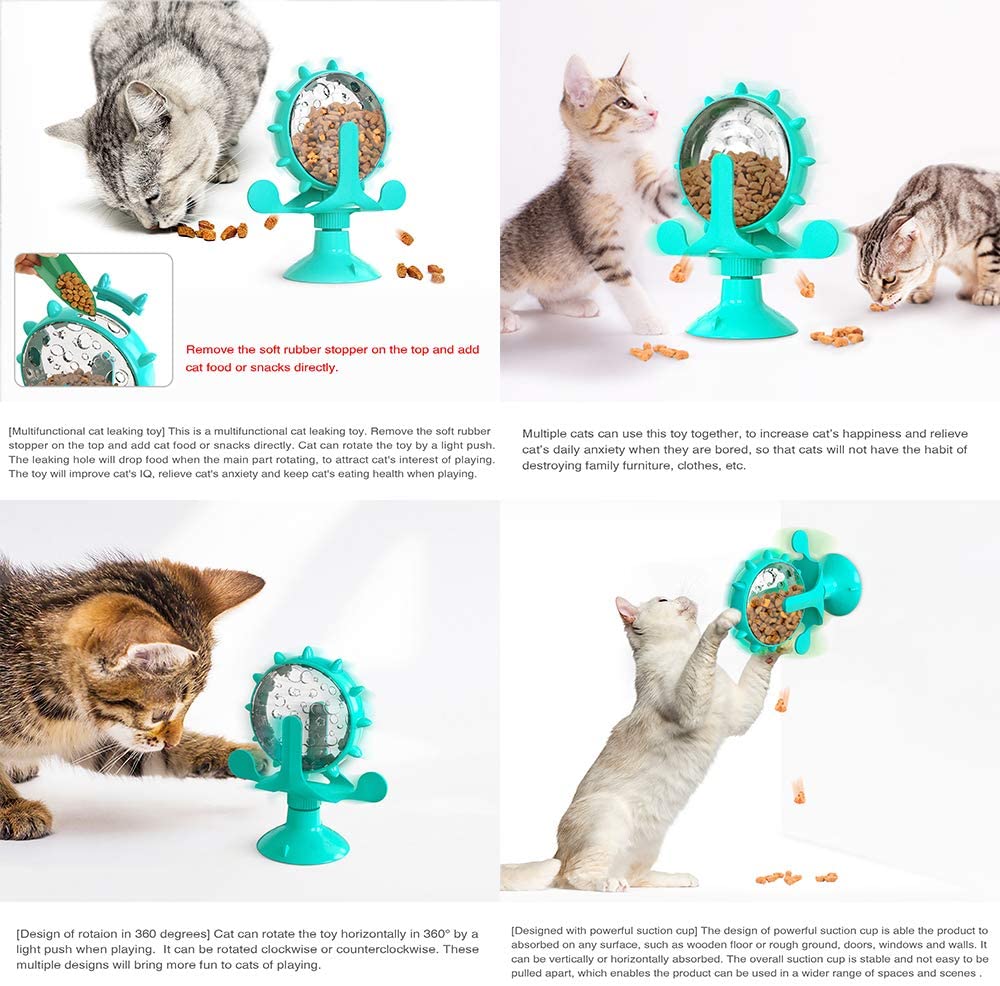 Remove the soft rubber stopper on the top and add cat food or snacks directly.

[Multifunctional cat leaking toy] This is a multifunctional cat leaking toy. Remove the soft rubber stopper on the top and add cat food or snacks directly. Cat can rotate the toy by a light push. The leaking hole will drop food when the main part rotating, to attract cat's interest of playing. The toy will improve cat's IQ, relieve cat's anxiety and keep cat's eating health when playing.

Multiple cats can use this toy together, to increase cat's happiness and relieve cat's daily anxiety when they are bored, so that cats will not have the habit of destroying family furniture, clothes, etc.

[Design of rotaion in 360 degrees] Cat can rotate the toy horizontally in 360° by a light push when playing. It can be rotated clockwise or counterclockwise. These multiple designs will bring more fun to cats of playing.

[Designed with powerful suction cup] The design of powerful suction cup is able the product to absorbed on any surface, such as wooden floor or rough ground, doors, windows and walls. It can be vertically or horizontally absorbed. The overall suction cup is stable and not easy to be pulled apart, which enables the product can be used in a wider range of spaces and scenes .