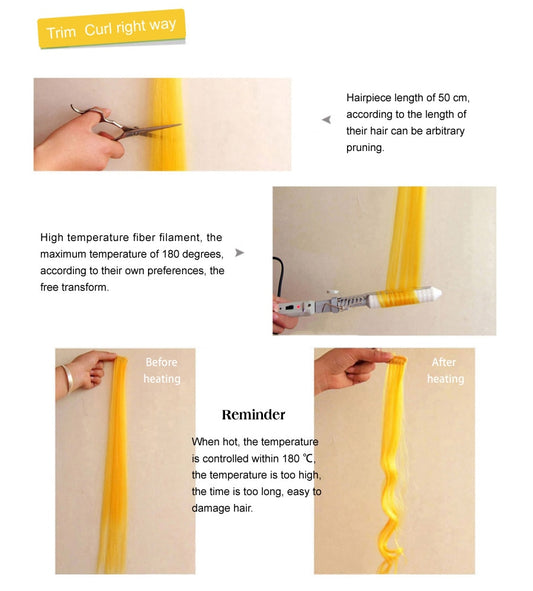 Trim Curl right way

Hairpiece length of 50 cm, according to the length of their hair can be arbitrary pruning.

High temperature fiber filament, the maximum temperature of 180 degrees, according to their own preferences, the free transform.

Before heating

After heating

Reminder

When hot, the temperature is controlled within 180 ℃, the temperature is too high, the time is too long, easy to damage hair.