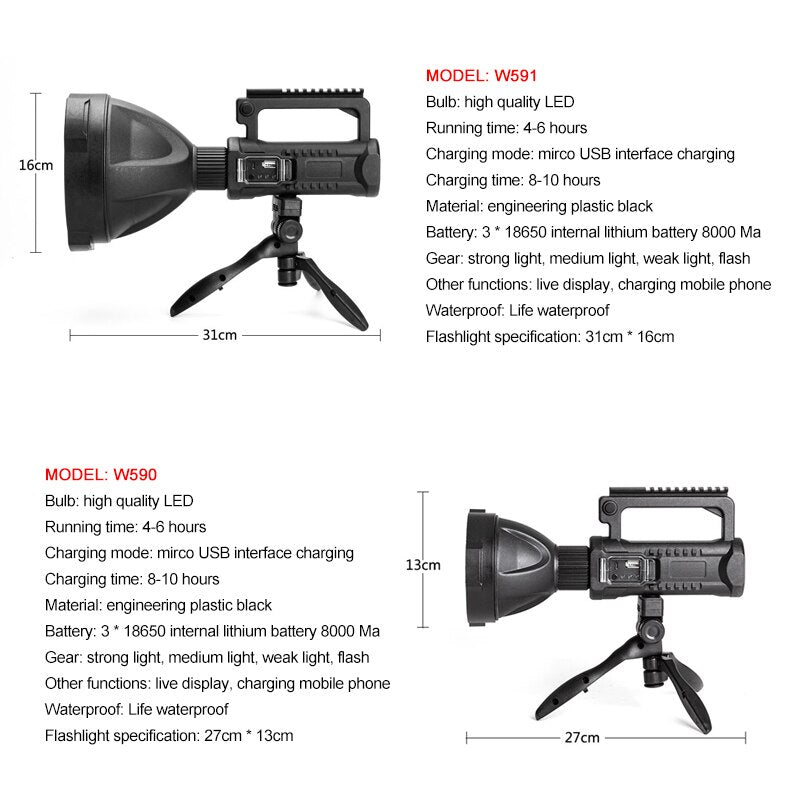 16cm

31cm

MODEL: W591
Bulb: high quality LED
Running time: 4-6 hours
Charging mode: mirco USB interface charging
Charging time: 8-10 hours
Material: engineering plastic black
Battery: 3 * 18650 internal lithium battery 8000 Ma
Gear: strong light, medium light, weak light, flash
Other functions: live display, charging mobile phone
Waterproof: Life waterproof
Flashlight specification: 31cm * 16cm

MODEL: W590
Bulb: high quality LED
Running time: 4-6 hours
Charging mode: mirco USB interface charging
Charging time: 8-10 hours
Material: engineering plastic black
Battery: 3 * 18650 internal lithium battery 8000 Ma
Gear: strong light, medium light, weak light, flash
Other functions: live display, charging mobile phone
Waterproof: Life waterproof
Flashlight specification: 27cm * 13cm

13cm

27cm