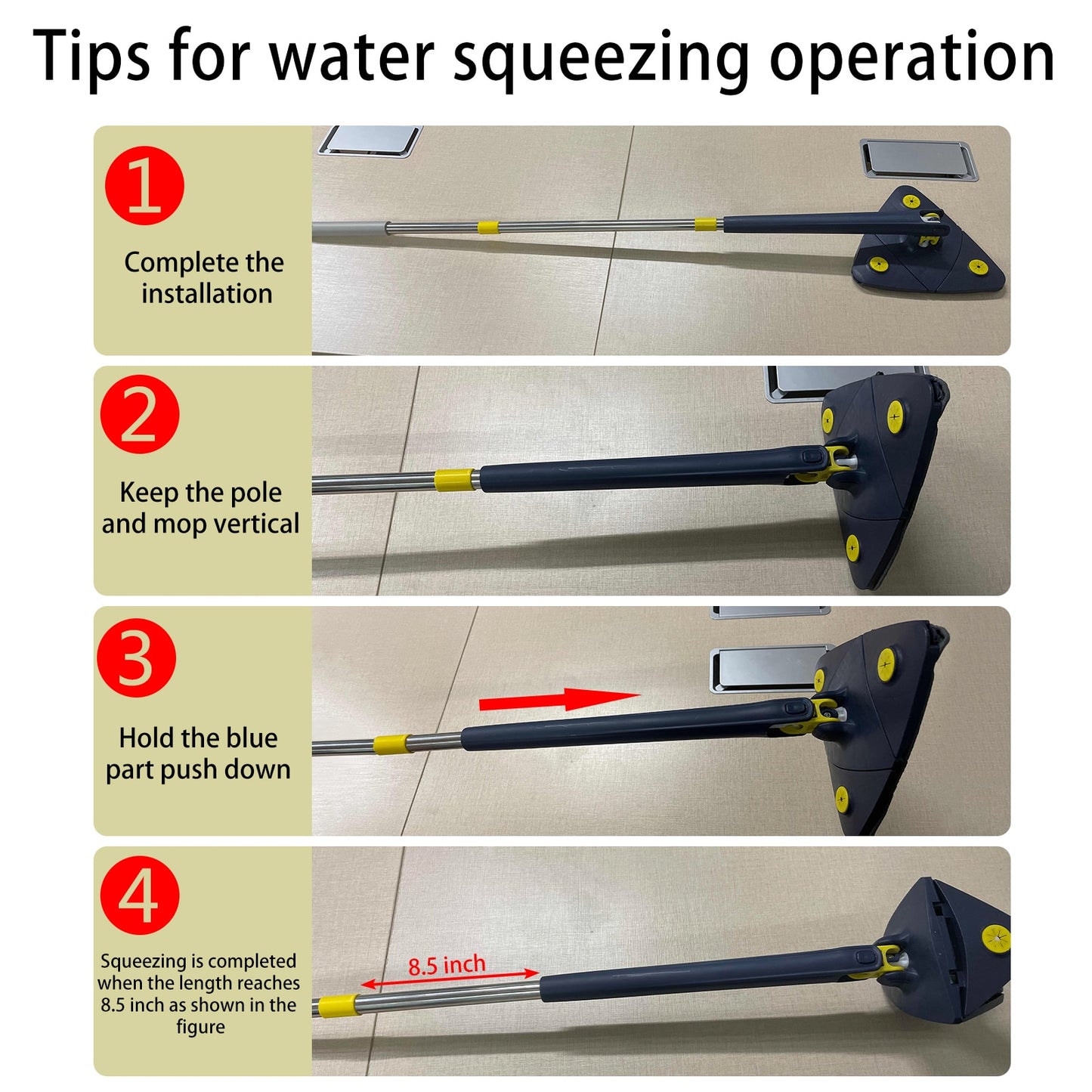 Tips for water squeezing operation

1

Complete the installation

2

Keep the pole and mop vertical

3

Hold the blue part push down

4

Squeezing is completed when the length reaches 8.5 inch as shown in the figure

8.5 inch