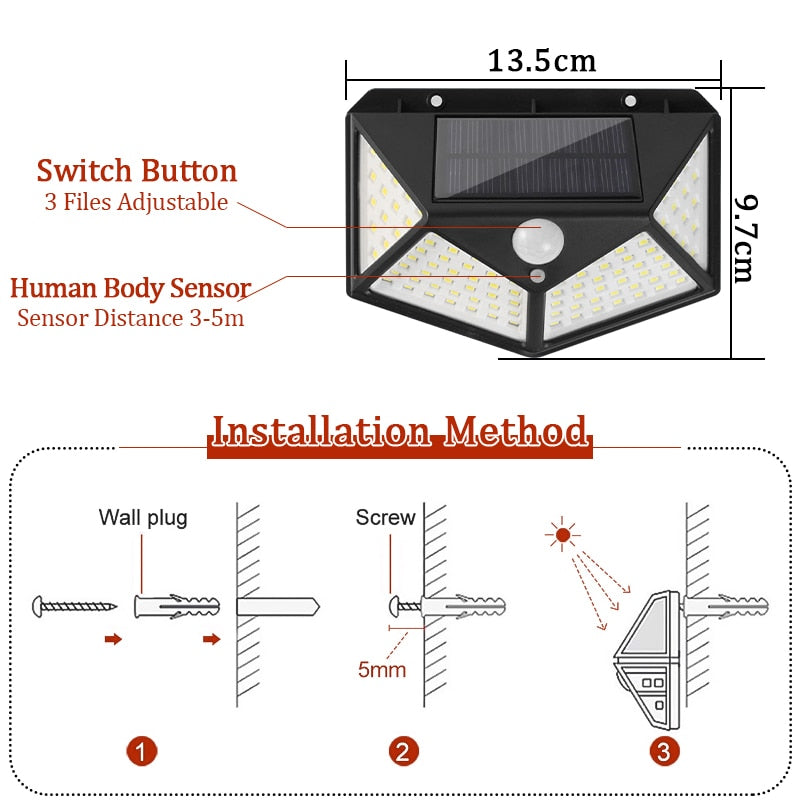 13.5cm

9.7cm

Switch Button
3 Files Adjustable

Human Body Sensor
Sensor Distance 3-5m

Installation Method

Wall plug

Screw

5mm

1

2

3