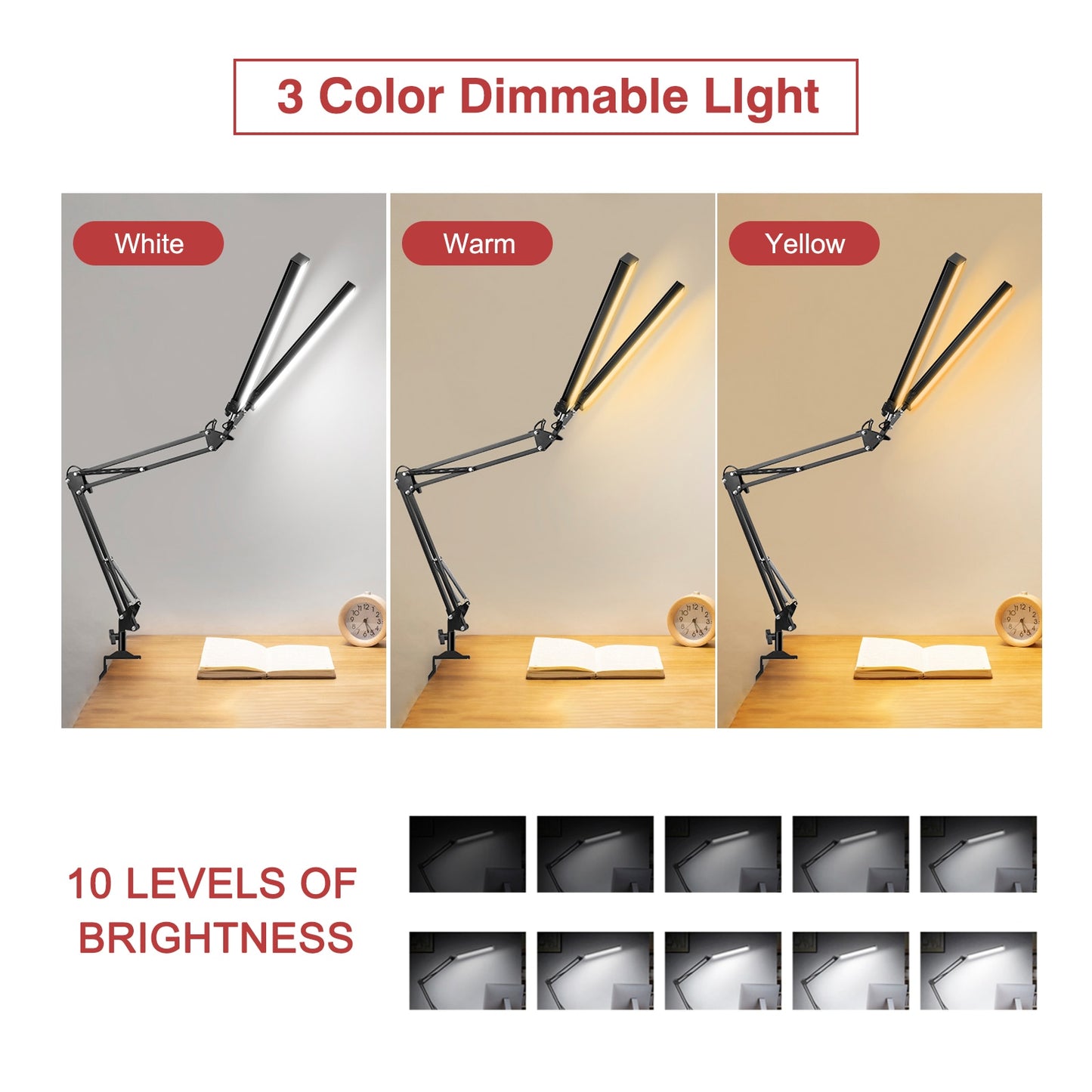 3 Color Dimmable LIght

White

Warm

Yellow

10 LEVELS OF BRIGHTNESS