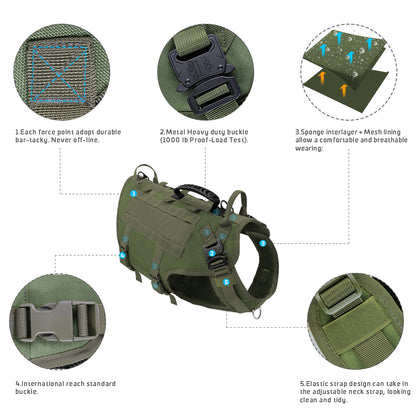 1.Each force point adopt durable bar-tacky. Never off-line.

2.Metal Heavy duty buckle (1000 lb Proof-Load Test).

3.Sponge interlayer + Mesh lining allow a comfortable and breathable wearing:

1

2

3

4

5

4.International reach standard buckle.

5.Elastic strap design can take in the adjustable neck strap, looking clean and tidy.