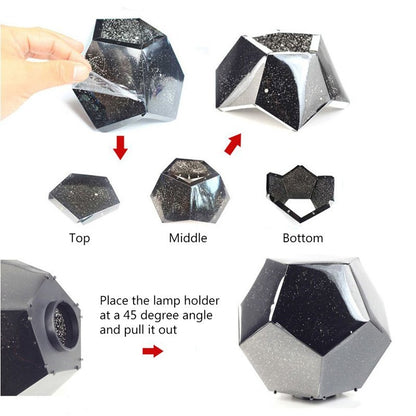 Top

Middle

Bottom

Place the lamp holder at a 45 degree angle and pull it out