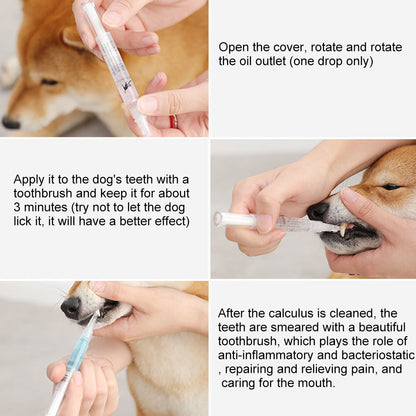 Open the cover, rotate and rotate the oil outlet (one drop only)

Apply it to the dog's teeth with a toothbrush and keep it for about 3 minutes (try not to let the dog lick it, it will have a better effect)

After the calculus is cleaned, the teeth are smeared with a beautiful toothbrush, which plays the role of anti-inflammatory and bacteriostatic , repairing and relieving pain, and caring for the mouth.