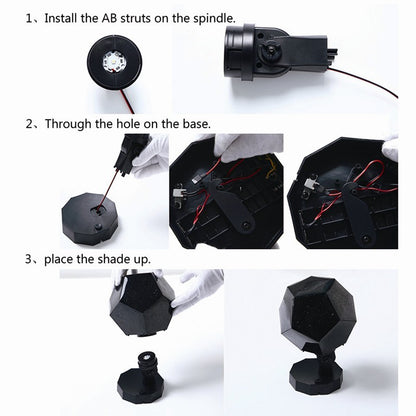 1、Install the AB struts on the spindle.

2、Through the hole on the base.

3、place the shade up.