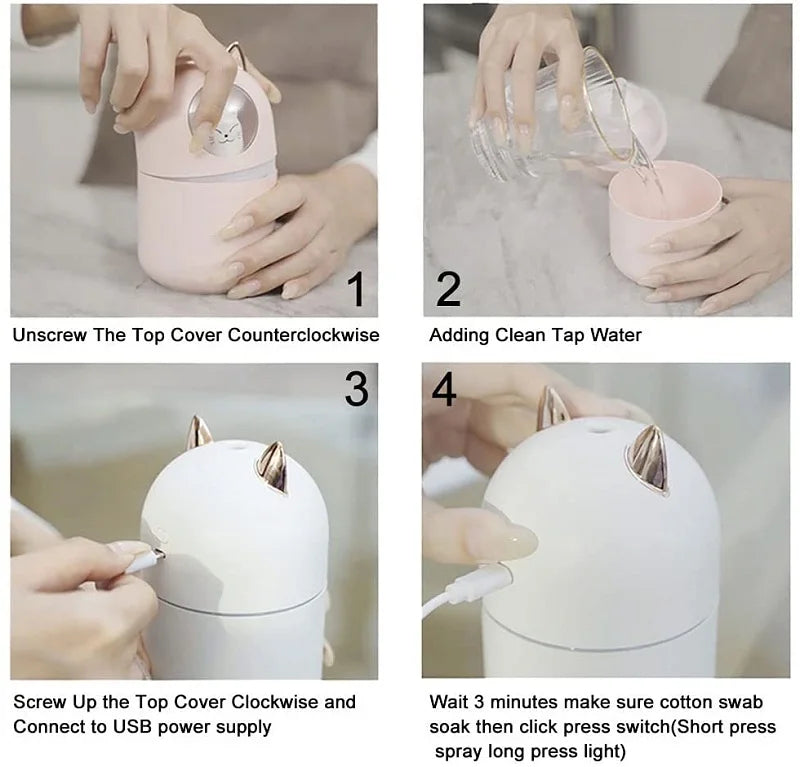 1

Unscrew The Top Cover Counterclockwise

2

Adding Clean Tap Water

3

Screw Up the Top Cover Clockwise and Connect to USB power supply

4

Wait 3 minutes make sure cotton swab soak then click press switch(Short press spray long press light)