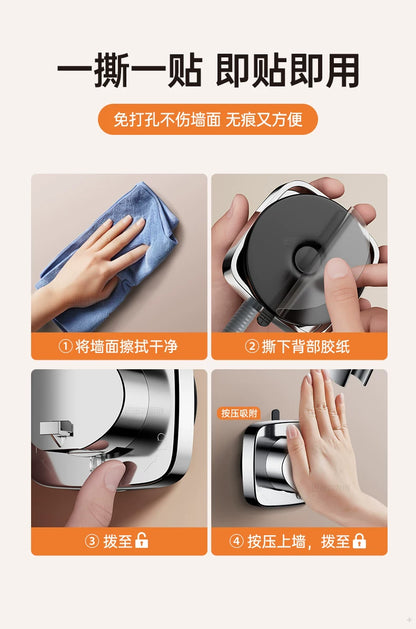 一撕一贴 即贴即用

免打孔不伤墙面 无痕又方便

① 将墙面擦拭干净

② 撕下背部胶纸

③ 拨至

按压吸附

④ 按压上墙，拨至