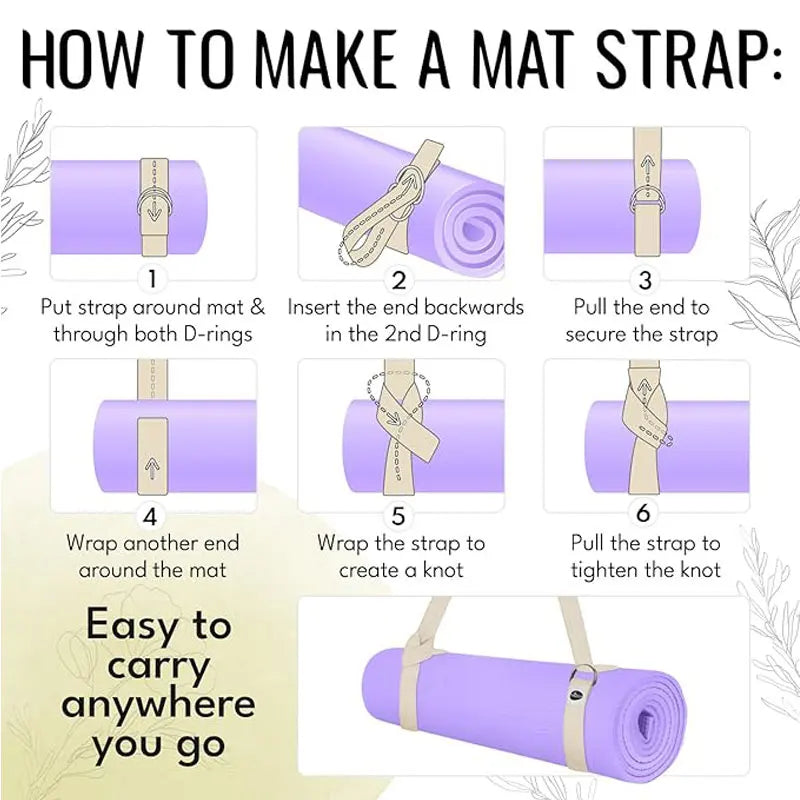 HOW TO MAKE A MAT STRAP:

1
Put strap around mat & through both D-rings

2
Insert the end backwards in the 2nd D-ring

3
Pull the end to secure the strap

4
Wrap another end around the mat

5
Wrap the strap to create a knot

6
Pull the strap to tighten the knot

Easy to carry anywhere you go