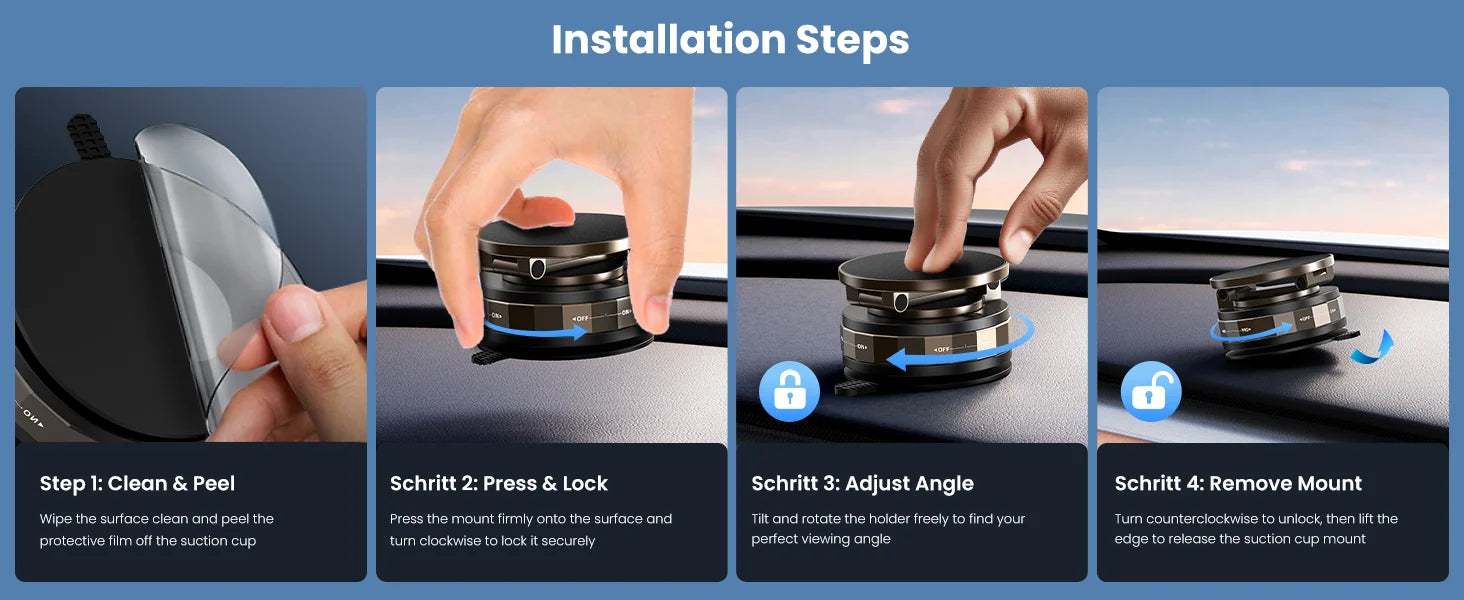 Installation Steps

ON

ON OFF ON

OFF

ON OFF

Step 1: Clean & Peel

Wipe the surface clean and peel the protective film off the suction cup

Schritt 2: Press & Lock

Press the mount firmly onto the surface and turn clockwise to lock it securely

Schritt 3: Adjust Angle

Tilt and rotate the holder freely to find your perfect viewing angle

Schritt 4: Remove Mount

Turn counterclockwise to unlock, then lift the edge to release the suction cup mount