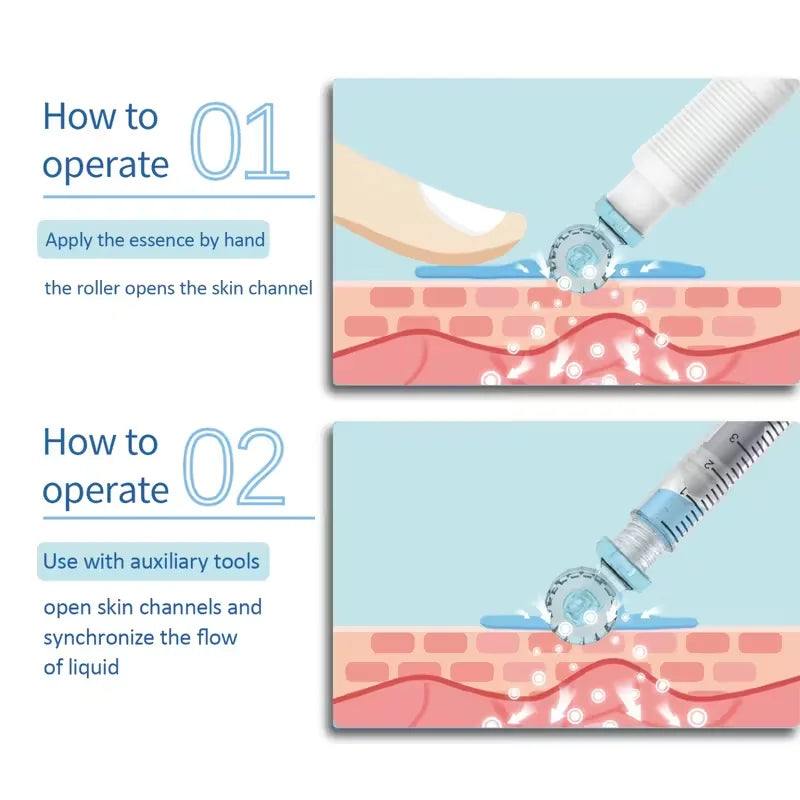 How to operate 01

Apply the essence by hand

the roller opens the skin channel

How to operate 02

Use with auxiliary tools

open skin channels and synchronize the flow of liquid

3
2
1