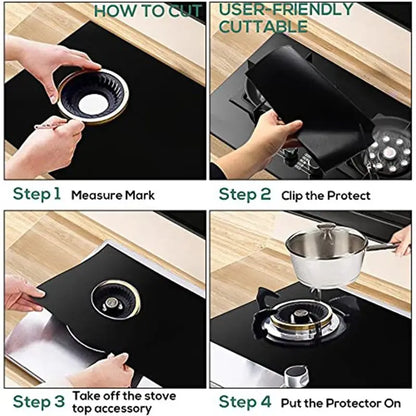 HOW TO CUT

USER-FRIENDLY CUTTABLE

Step 1 Measure Mark

Step 2 Clip the Protect

Step 3 Take off the stove top accessory

Step 4 Put the Protector On