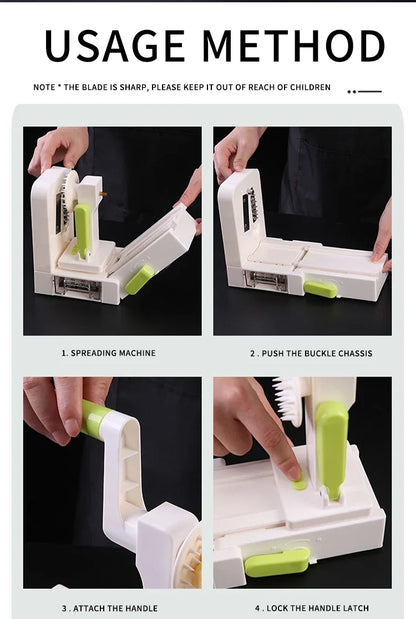 USAGE METHOD

NOTE * THE BLADE IS SHARP, PLEASE KEEP IT OUT OF REACH OF CHILDREN

1. SPREADING MACHINE

2 . PUSH THE BUCKLE CHASSIS

3 . ATTACH THE HANDLE

4 . LOCK THE HANDLE LATCH