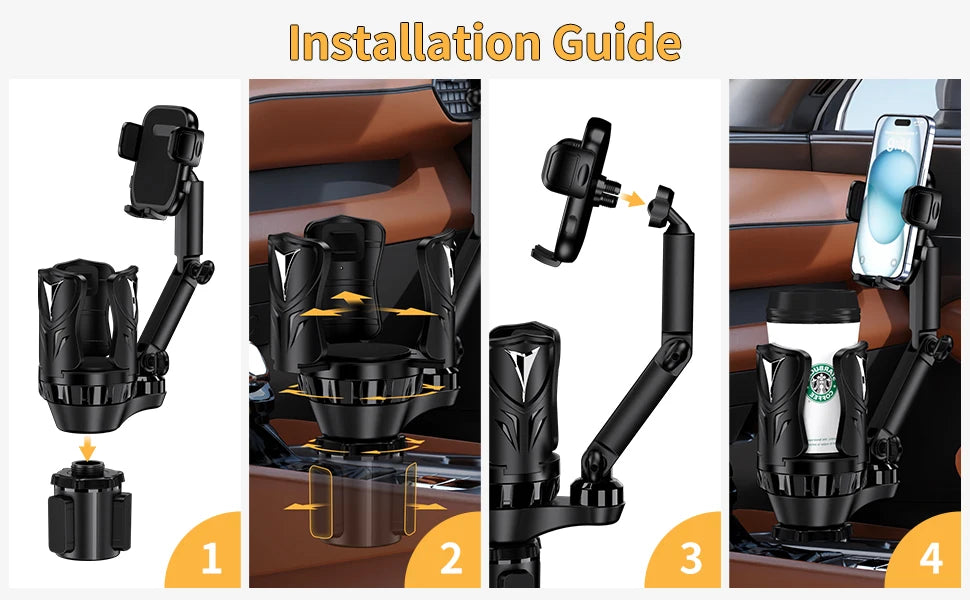 Installation Guide

1

2

3

4