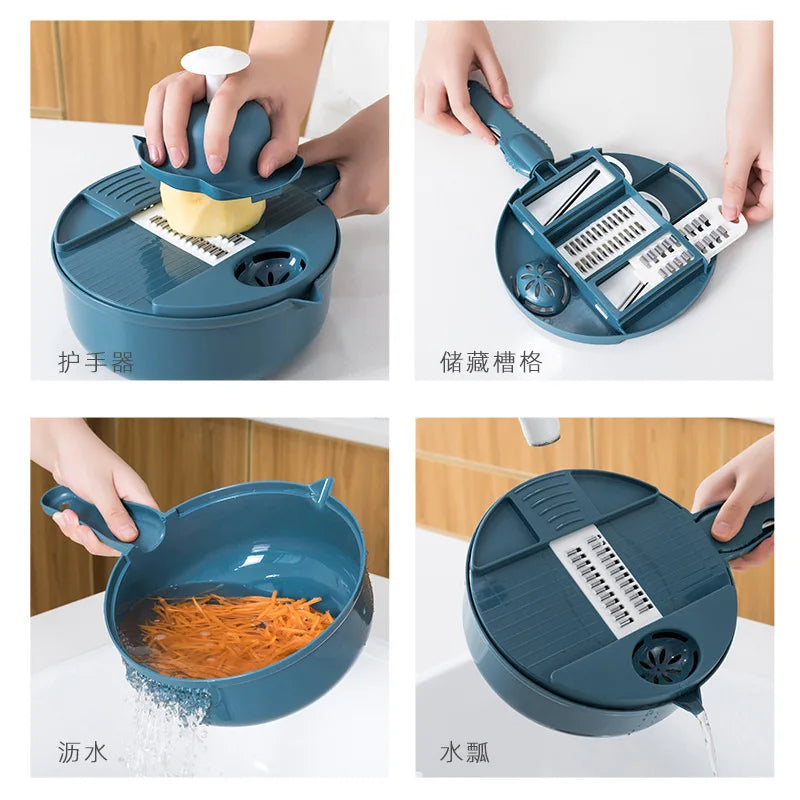 护手器

储藏槽格

沥水

水瓢