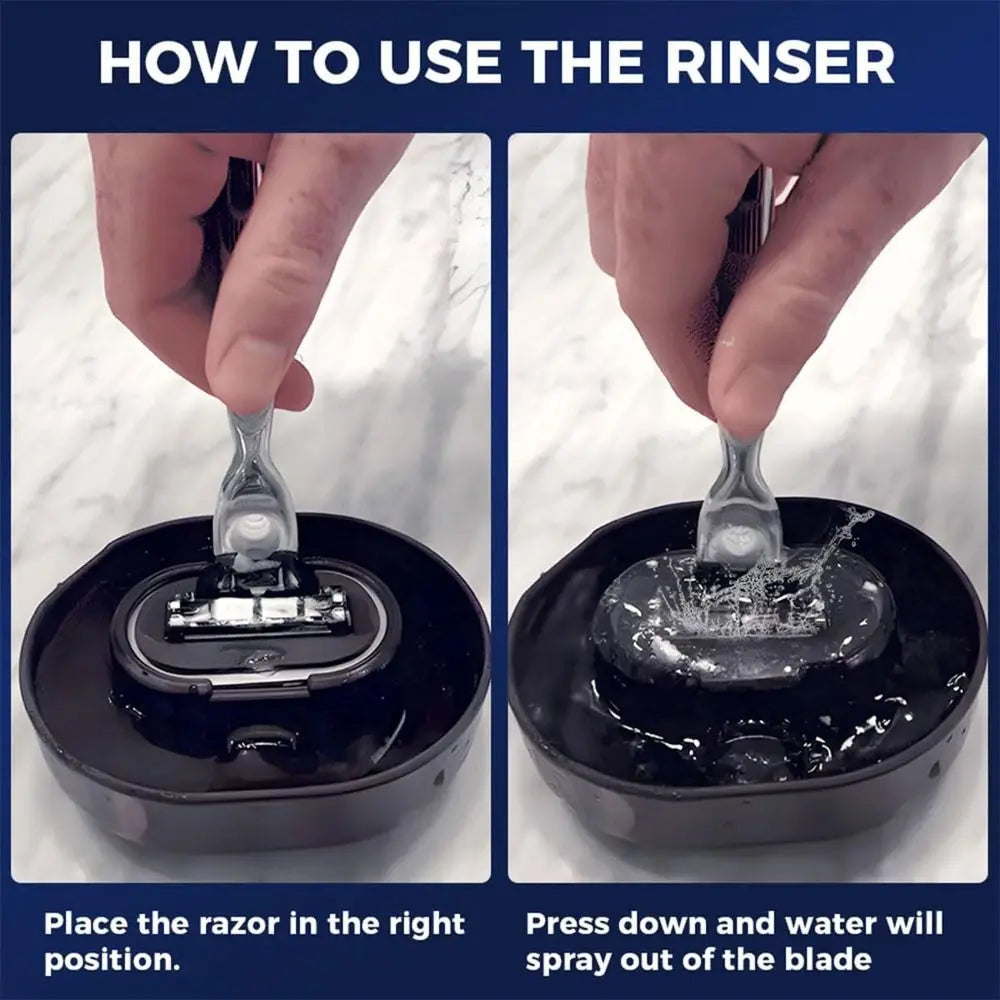 HOW TO USE THE RINSER

Place the razor in the right position.

Press down and water will spray out of the blade