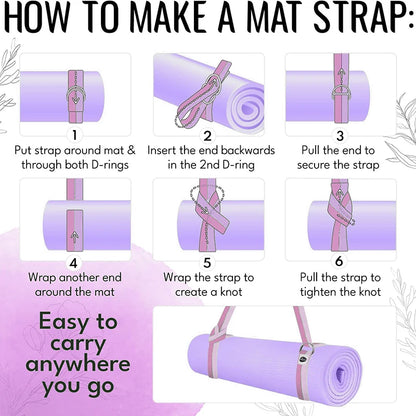 HOW TO MAKE A MAT STRAP:

1
Put strap around mat & through both D-rings

2
Insert the end backwards in the 2nd D-ring

3
Pull the end to secure the strap

4
Wrap another end around the mat

5
Wrap the strap to create a knot

6
Pull the strap to tighten the knot

Easy to carry anywhere you go