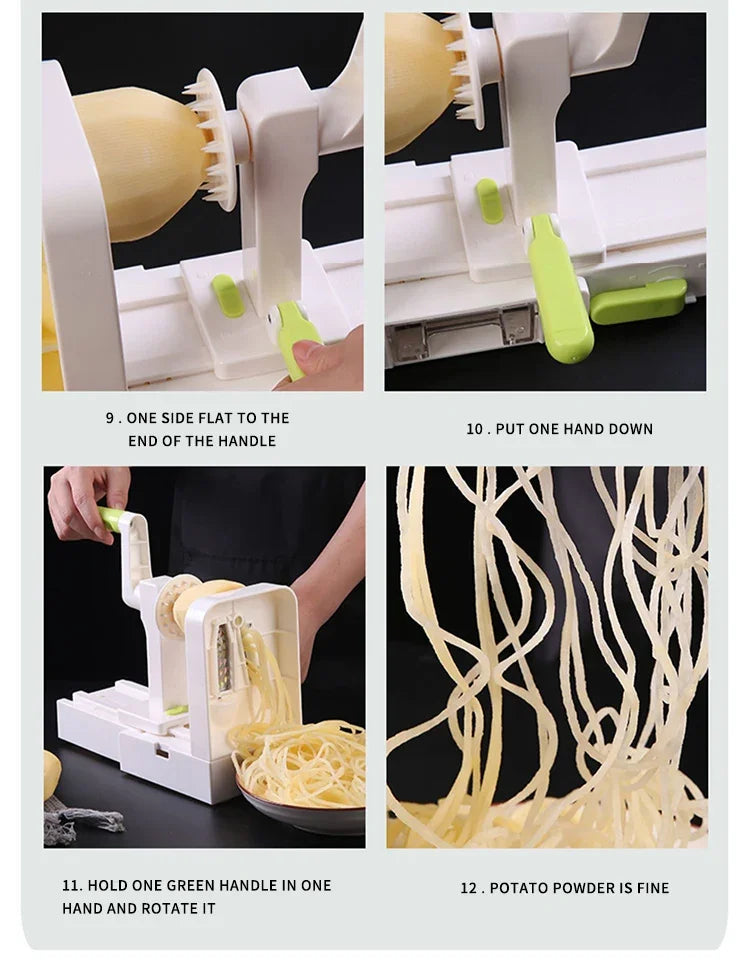 9 . ONE SIDE FLAT TO THE END OF THE HANDLE

10 . PUT ONE HAND DOWN

11. HOLD ONE GREEN HANDLE IN ONE HAND AND ROTATE IT

12 . POTATO POWDER IS FINE