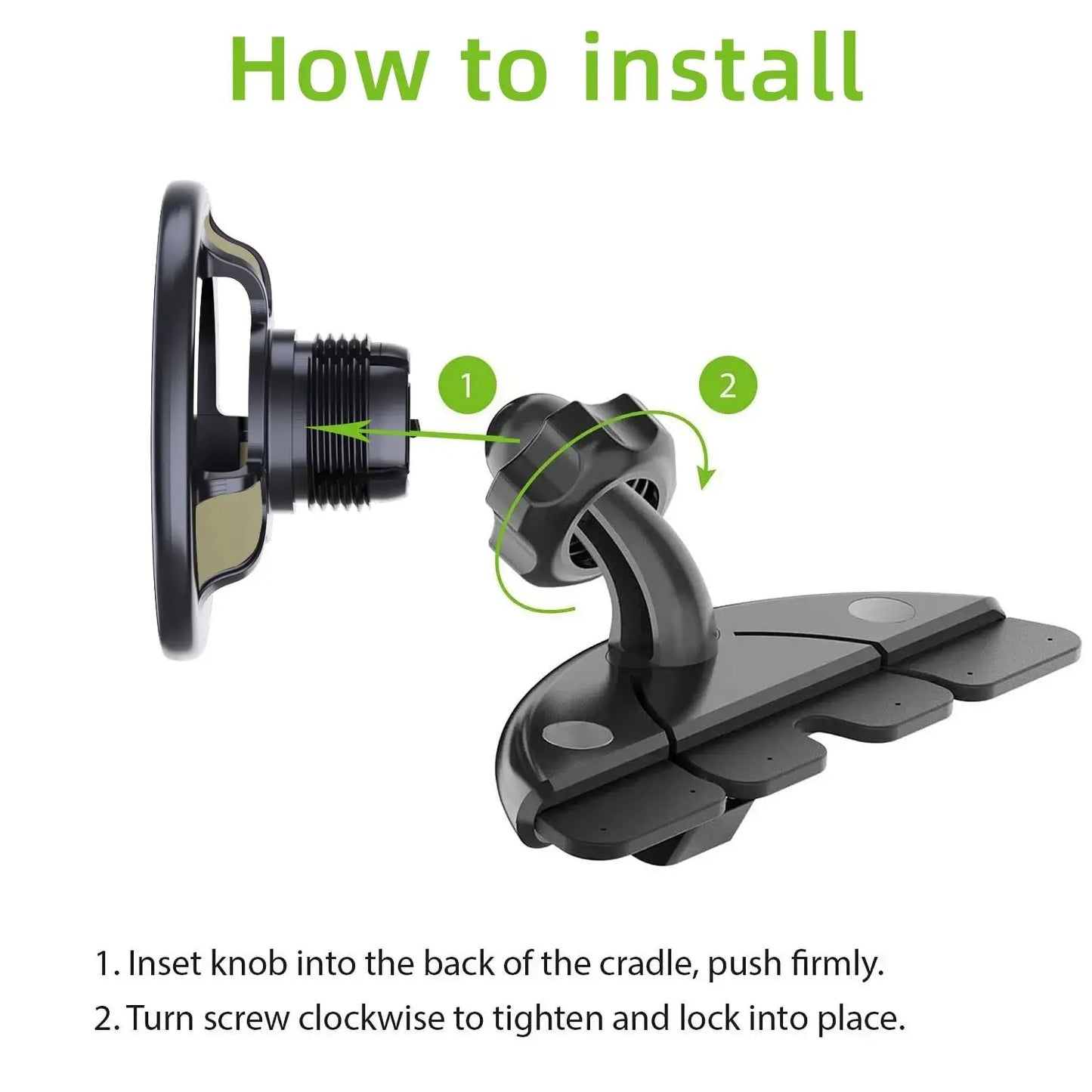 How to install

1

2

1. Inset knob into the back of the cradle, push firmly.

2. Turn screw clockwise to tighten and lock into place.