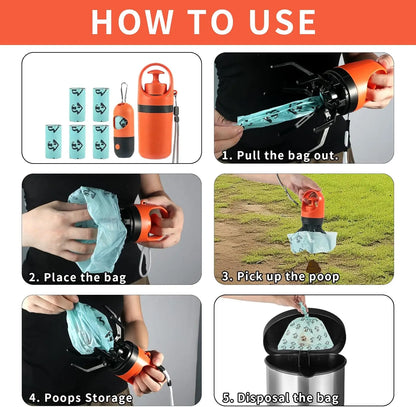 HOW TO USE

1. Pull the bag out.

2. Place the bag

3. Pick up the poop

4. Poops Storage

5. Disposal the bag