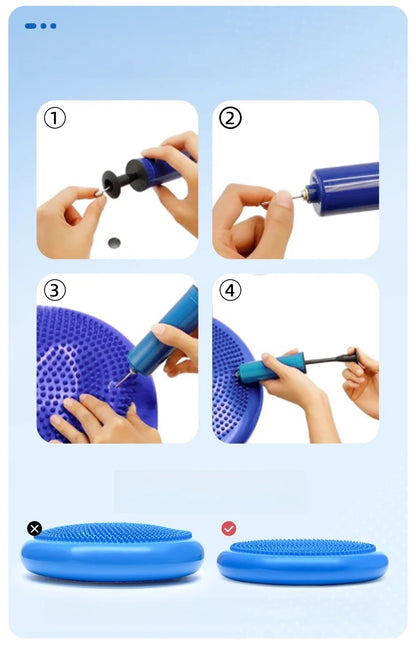 ①
②
③
④