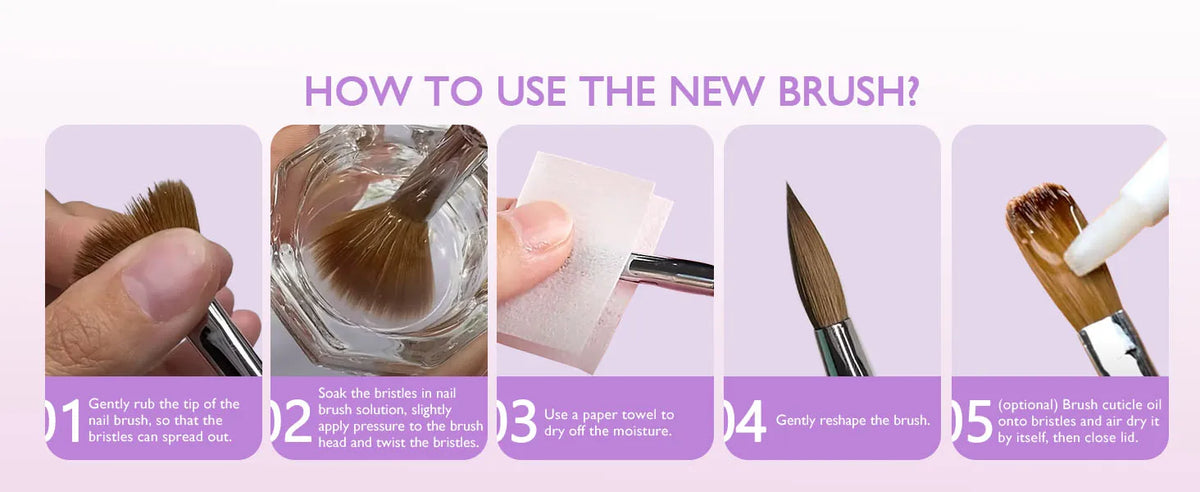 HOW TO USE THE NEW BRUSH?

01 Gently rub the tip of the nail brush, so that the bristles can spread out.

02 Soak the bristles in nail brush solution, slightly apply pressure to the brush head and twist the bristles.

03 Use a paper towel to dry off the moisture.

04 Gently reshape the brush.

05 (optional) Brush cuticle oil onto bristles and air dry it by itself, then close lid.