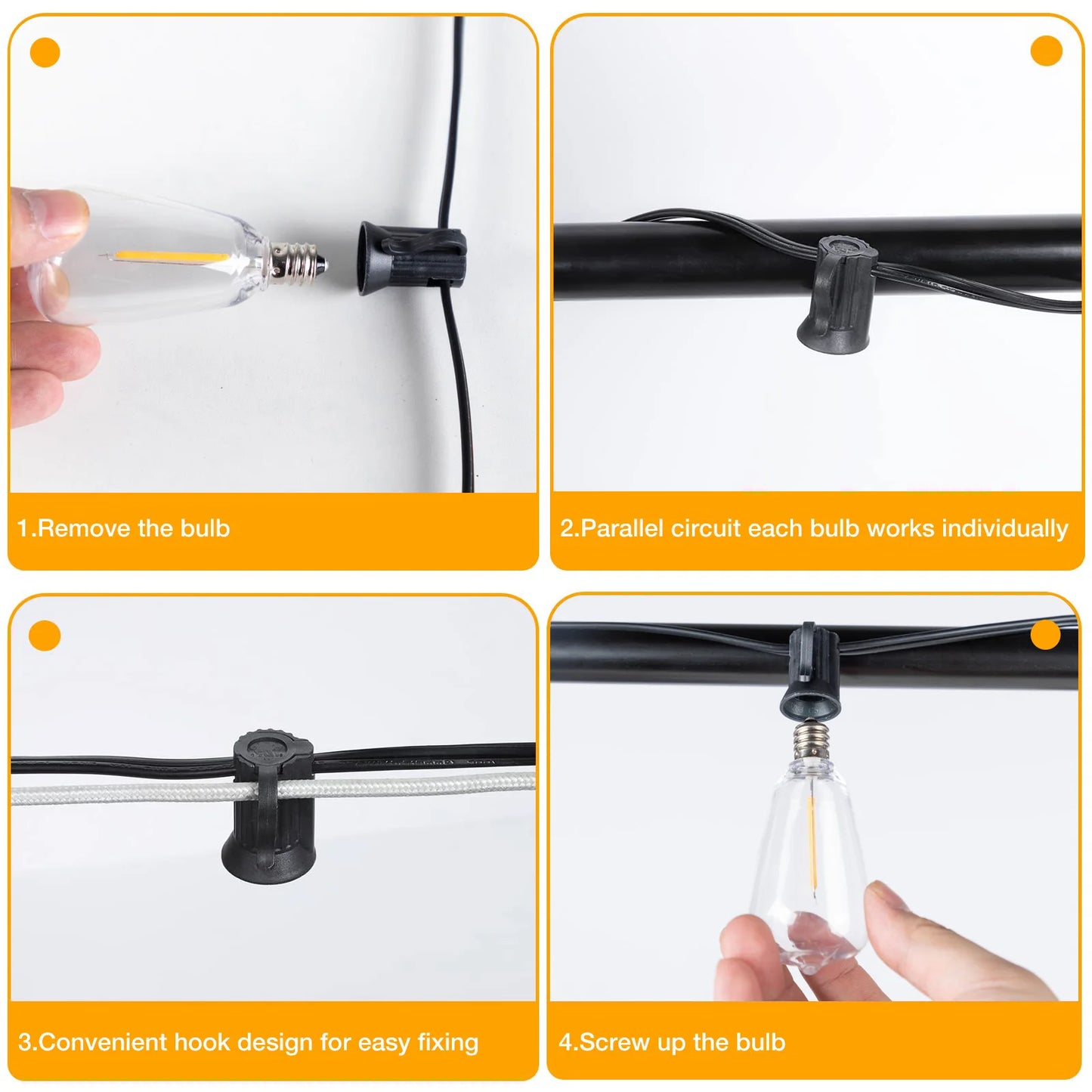 1.Remove the bulb

2.Parallel circuit each bulb works individually

3.Convenient hook design for easy fixing

4.Screw up the bulb