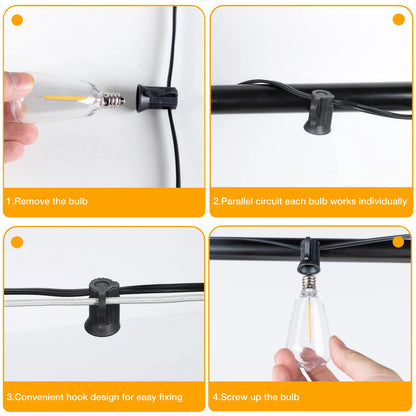 1.Remove the bulb

2.Parallel circuit each bulb works individually

3.Convenient hook design for easy fixing

4.Screw up the bulb