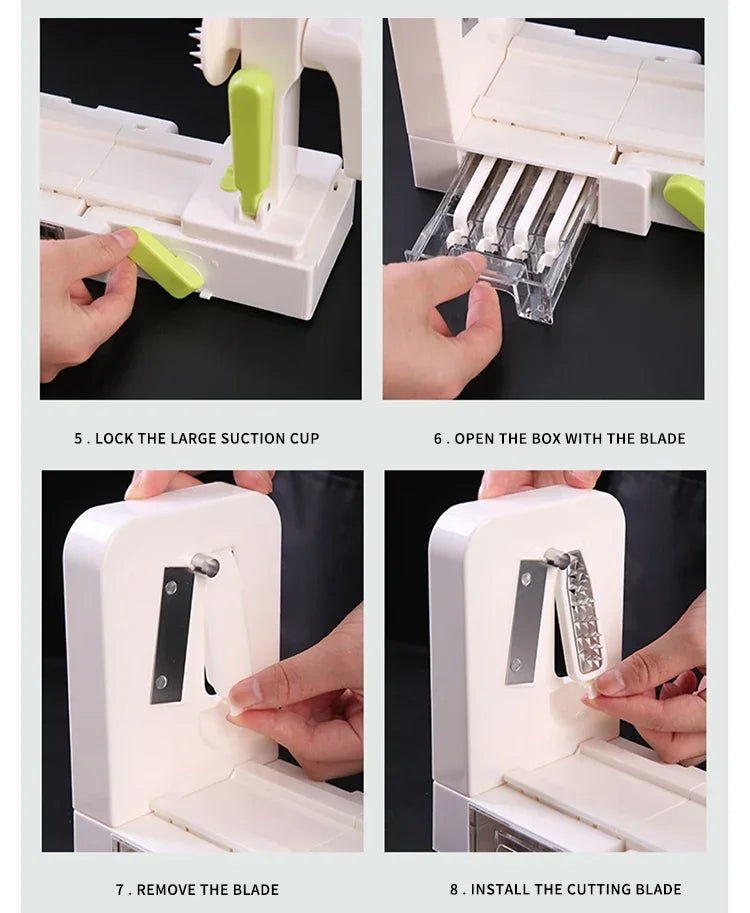 5 . LOCK THE LARGE SUCTION CUP

6 . OPEN THE BOX WITH THE BLADE

7 . REMOVE THE BLADE

8 . INSTALL THE CUTTING BLADE