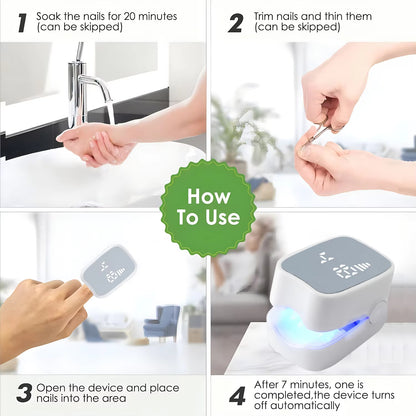 1 Soak the nails for 20 minutes (can be skipped)

2 Trim nails and thin them (can be skipped)

How To Use

3 Open the device and place nails into the area

4 After 7 minutes, one is completed,the device turns off automatically