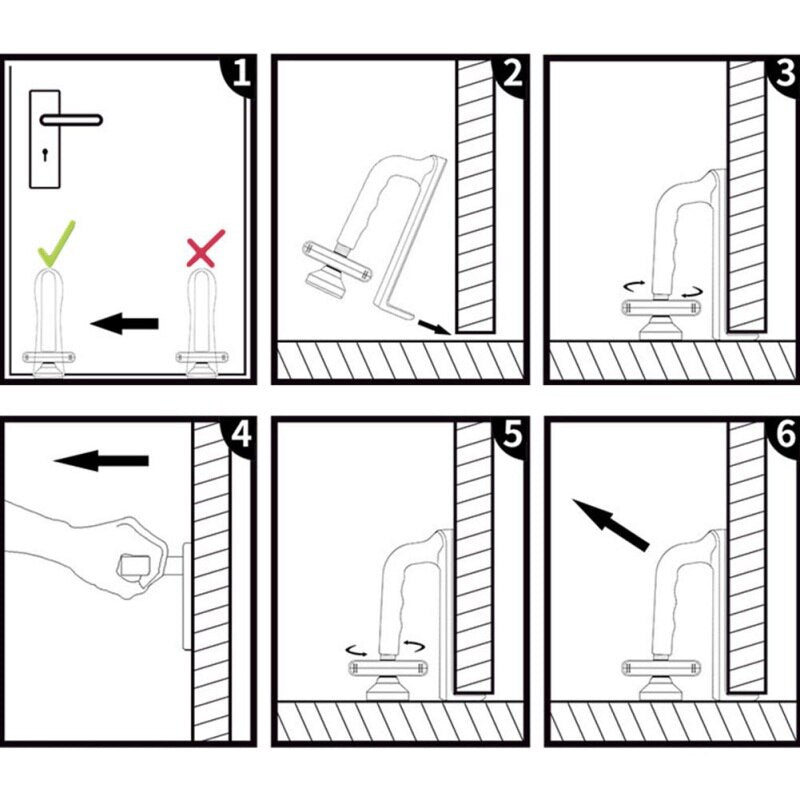 1
2
3
4
5
6